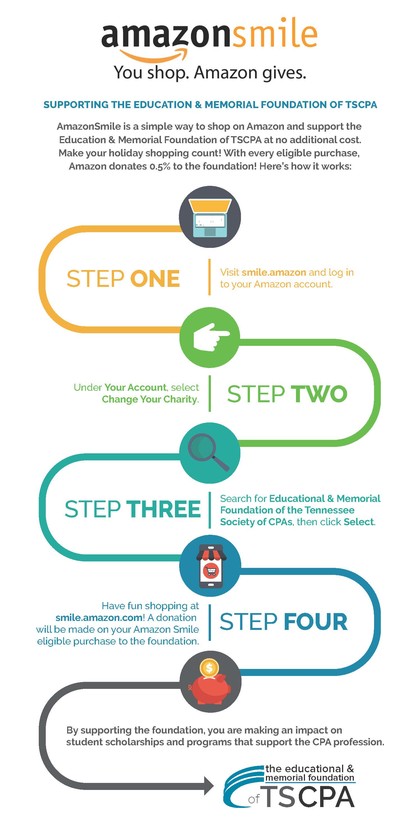 amazonsmile
You shop. Amazon gives.

SUPPORTING THE EDUCATION & MEMORIAL FOUNDATION OF TSCPA

AmazonSmile is a simple way to shop on Amazon and support the Education & Memorial Foundation of TSCPA at no additional cost. Make your holiday shopping count! With every eligible purchase, Amazon donates 0.5% to the foundation! Here's how it works:

STEP ONE

Visit smile.amazon and log in to your Amazon account.

Under Your Account, select Change Your Charity.

STEP TWO

STEP THREE

Search for Educational & Memorial Foundation of the Tennessee Society of CPAs, then click Select.

Have fun shopping at smile.amazon.com! A donation will be made on your Amazon Smile eligible purchase to the foundation.

STEP FOUR

By supporting the foundation, you are making an impact on student scholarships and programs that support the CPA profession.

the educational & memorial foundation of TSCPA